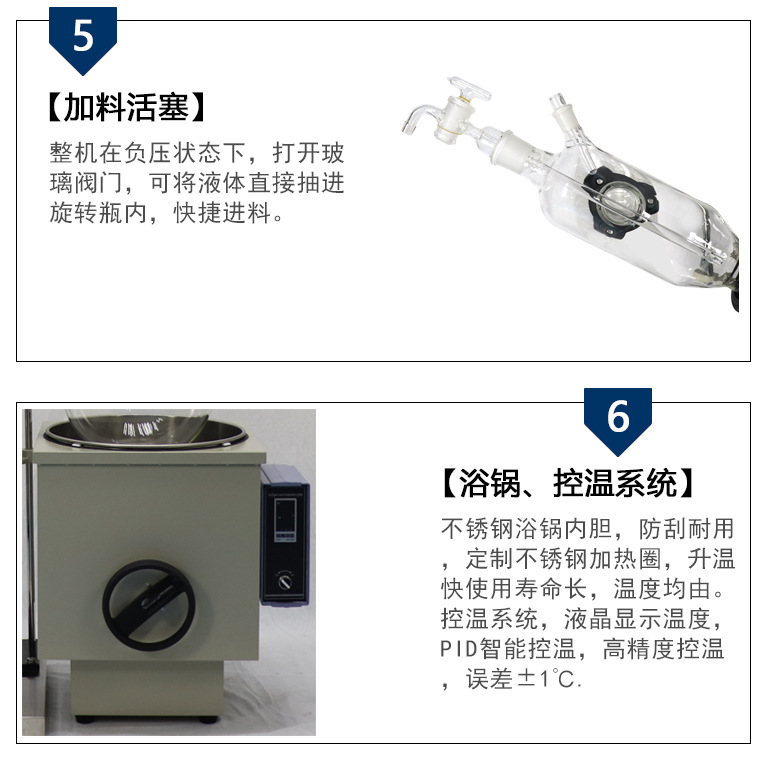 5

【加料活塞】

整机在负压状态下，打开玻璃阀门，可将液体直接抽进旋转瓶内，快捷进料。

6

【浴锅、控温系统】

不锈钢浴锅内胆，防刮耐用，定制不锈钢加热圈，升温快使用寿命长，温度均由。控温系统，液晶显示温度，PID智能控温，高精度控温，误差±1℃.