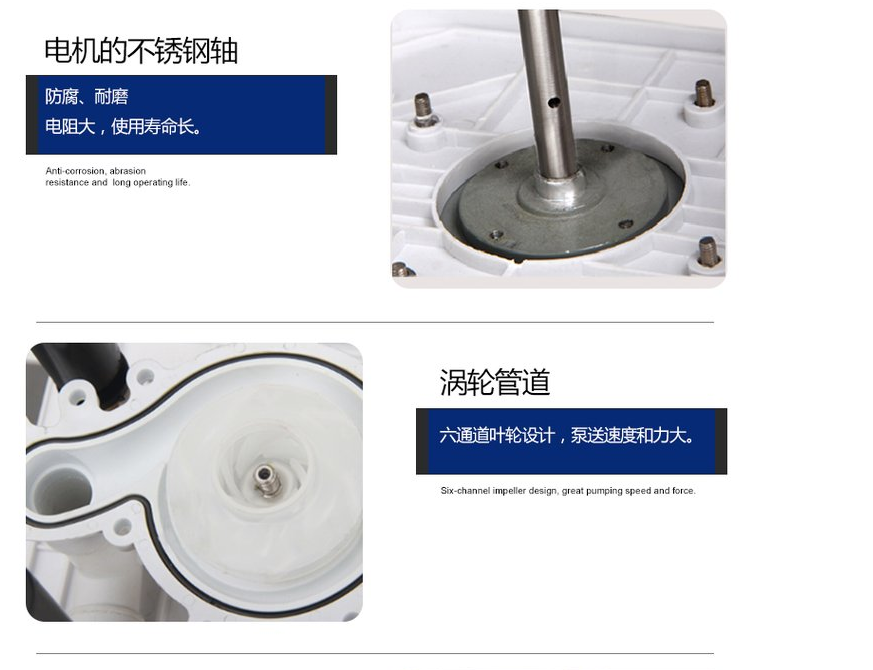 电机的不锈钢轴

防腐、耐磨
电阻大，使用寿命长。

Anti-corrosion, abrasion resistance and long operating life.

涡轮管道

六通道叶轮设计，泵送速度和力大。

Six-channel impeller design, great pumping speed and force.